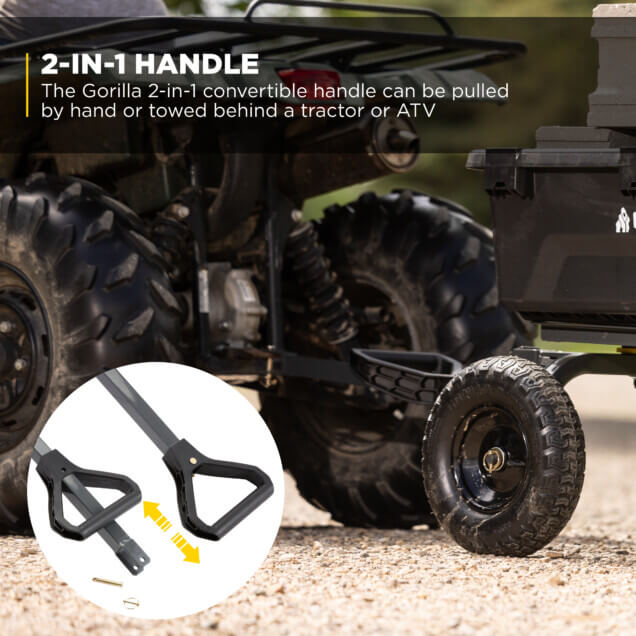 2-IN-1 HANDLE
The Gorilla 2-in-1 convertible handle can be pulled by hand or towed behind a tractor or ATV