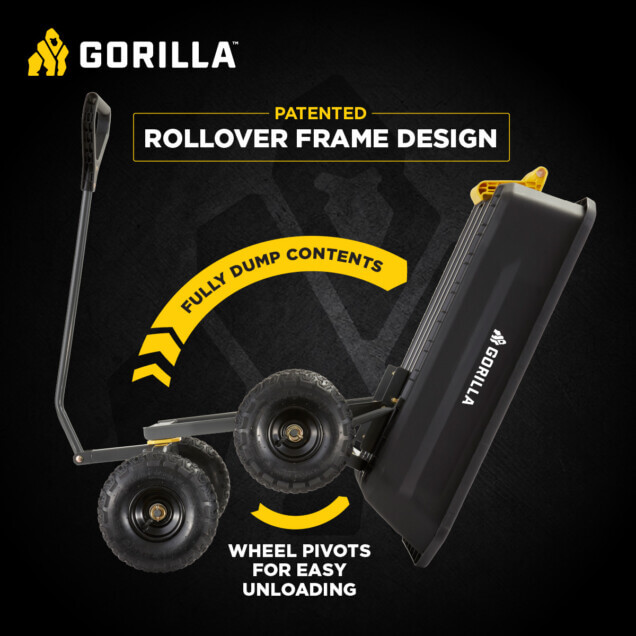 GORILLA™

PATENTED
ROLLOVER FRAME DESIGN

FULLY DUMP CONTENTS

GORILLA

WHEEL PIVOTS FOR EASY UNLOADING