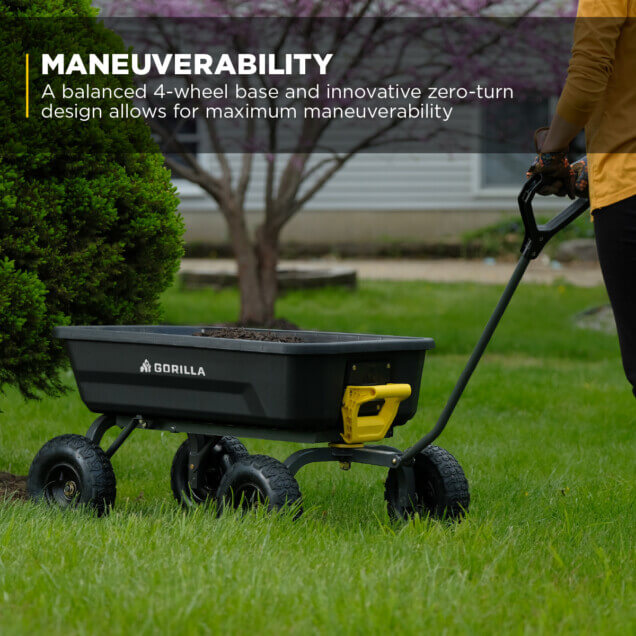 MANEUVERABILITY
A balanced 4-wheel base and innovative zero-turn design allows for maximum maneuverability

GORILLA