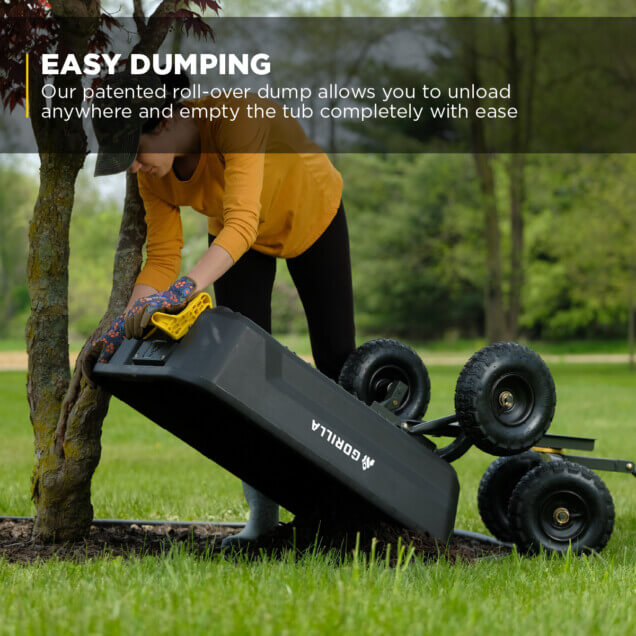 EASY DUMPING
Our patented roll-over dump allows you to unload anywhere and empty the tub completely with ease

GORILLA