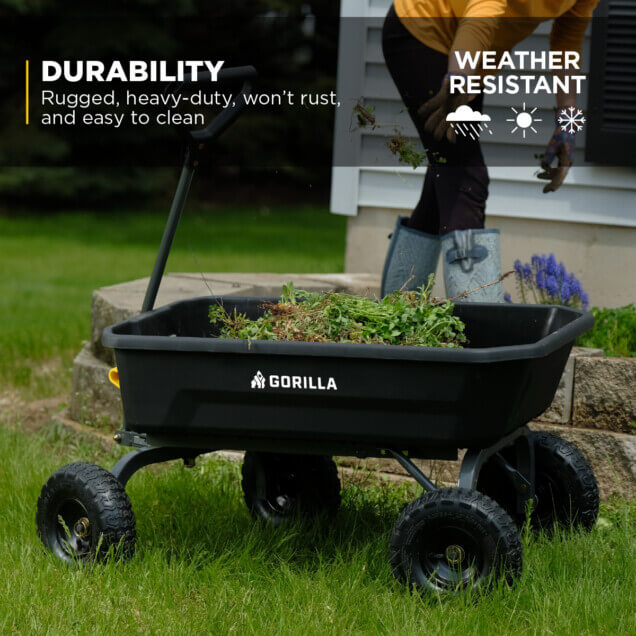 DURABILITY
Rugged, heavy-duty, won't rust, and easy to clean

WEATHER RESISTANT

GORILLA