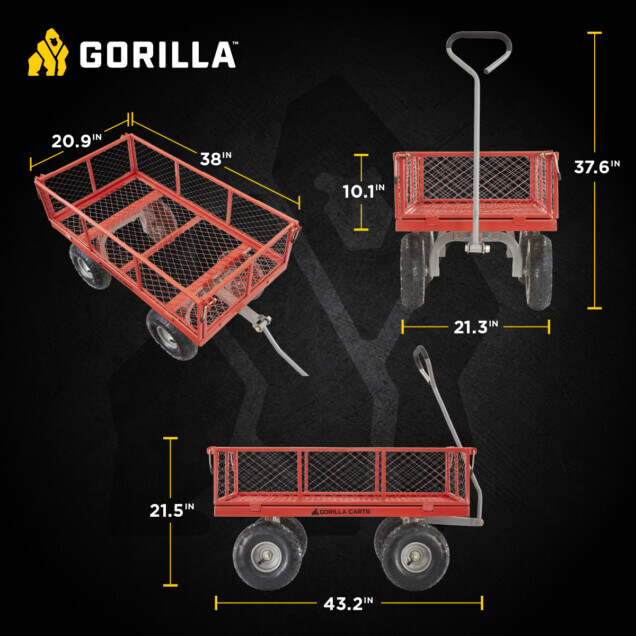 GORILLA™

20.9 IN

38 IN

10.1 IN

37.6 IN

21.3 IN

21.5 IN

GORILLA CARTS

43.2 IN