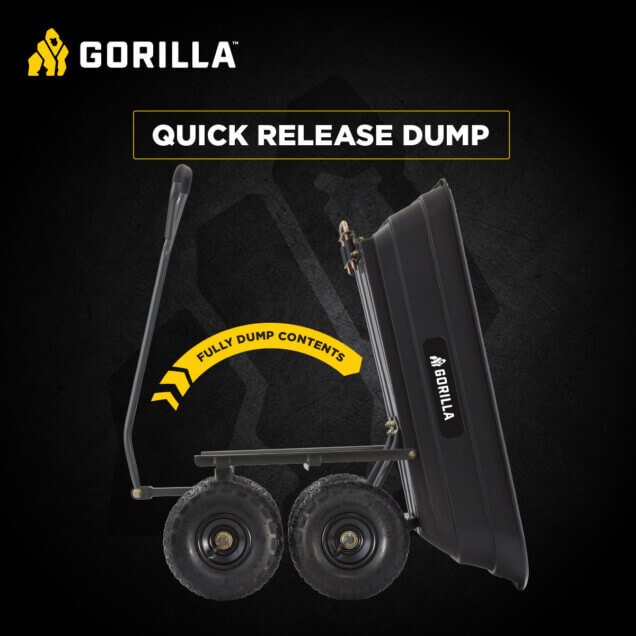 GORILLA™

QUICK RELEASE DUMP

FULLY DUMP CONTENTS

GORILLA